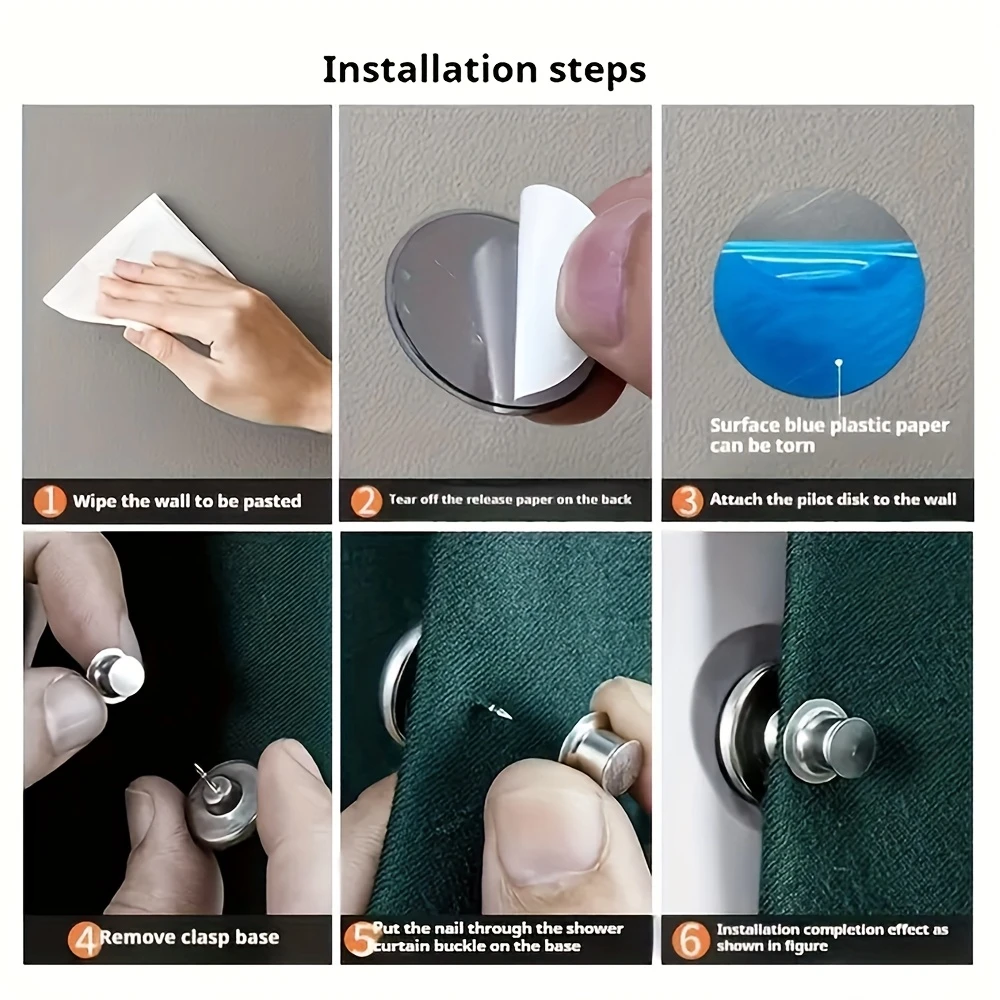 Installation steps

1 Wipe the wall to be pasted

2 Tear off the release paper on the back

Surface blue plastic paper can be torn

3 Attach the pilot disk to the wall

4 Remove clasp base

5 Put the nail through the shower curtain buckle on the base

6 Installation completion effect as shown in figure