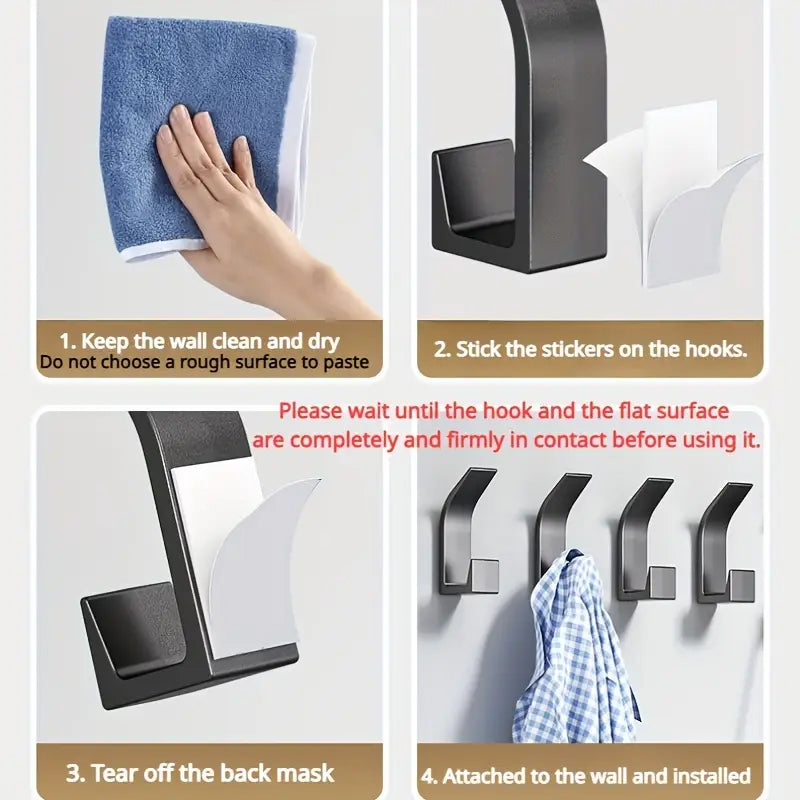 1. Keep the wall clean and dry
Do not choose a rough surface to paste

2. Stick the stickers on the hooks.

Please wait until the hook and the flat surface are completely and firmly in contact before using it.

3. Tear off the back mask

4. Attached to the wall and installed